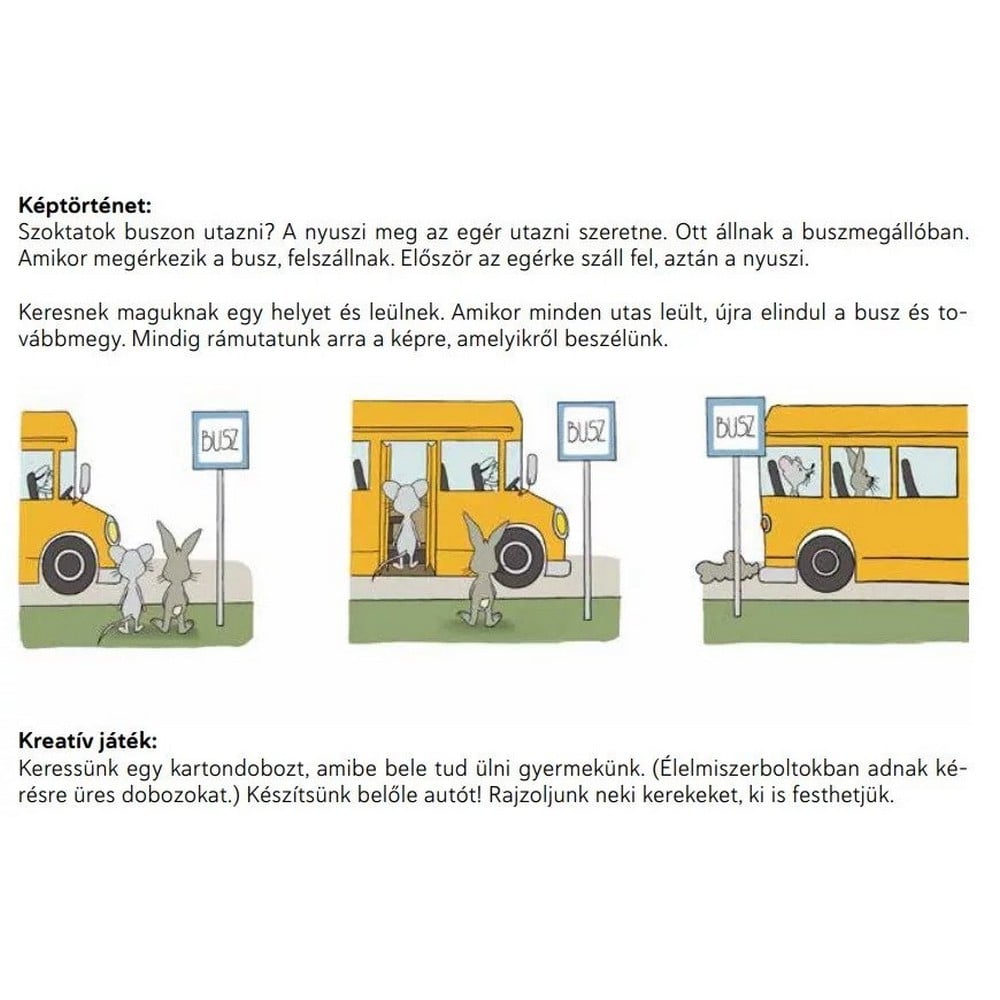 **Képtörténet:**
Szoktatok buszon utazni? A nyuszi meg az egér utazni szeretne. Ott állnak a buszmegállóban. Amikor megérkezik a busz, felszállnak. Először az egérke száll fel, aztán a nyuszi.

Keresnek maguknak egy helyet és leülnek. Amikor minden utas leült, újra elindul a busz és továbbmegy. Mindig rámutatunk arra a képre, amelyikről beszélünk.

BUSZ

BUSZ

BUSZ

**Kreatív játék:**
Keressünk egy kartondobozt, amibe bele tud ülni gyermekünk. (Élelmiszerboltokban adnak kérésre üres dobozokat.) Készítsünk belőle autót! Rajzoljunk neki kerekeket, ki is festhetjük.